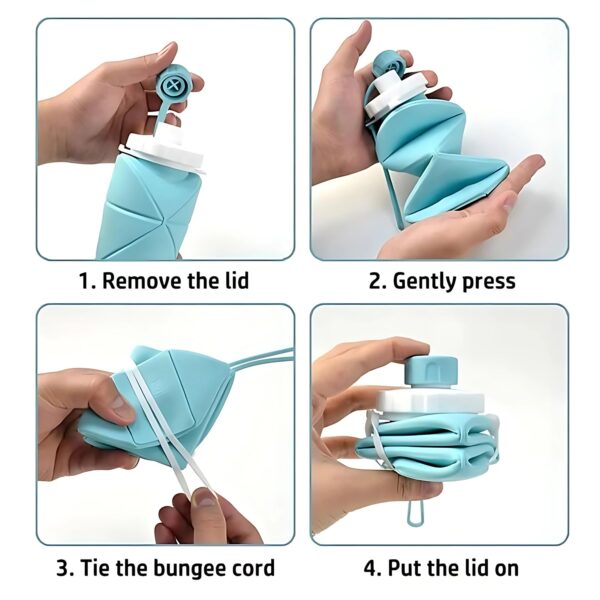 1. Remove the lid

2. Gently press

3. Tie the bungee cord

4. Put the lid on