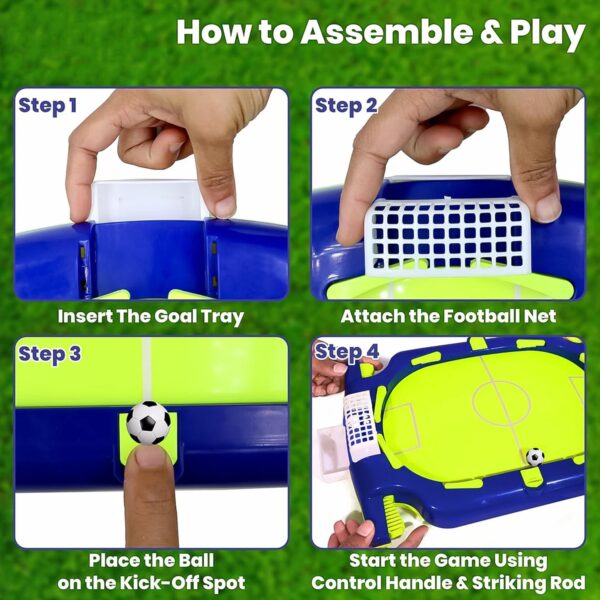 How to Assemble & Play

Step 1

Insert The Goal Tray

Step 2

Attach the Football Net

Step 3

Place the Ball on the Kick-Off Spot

Step 4

Start the Game Using Control Handle & Striking Rod